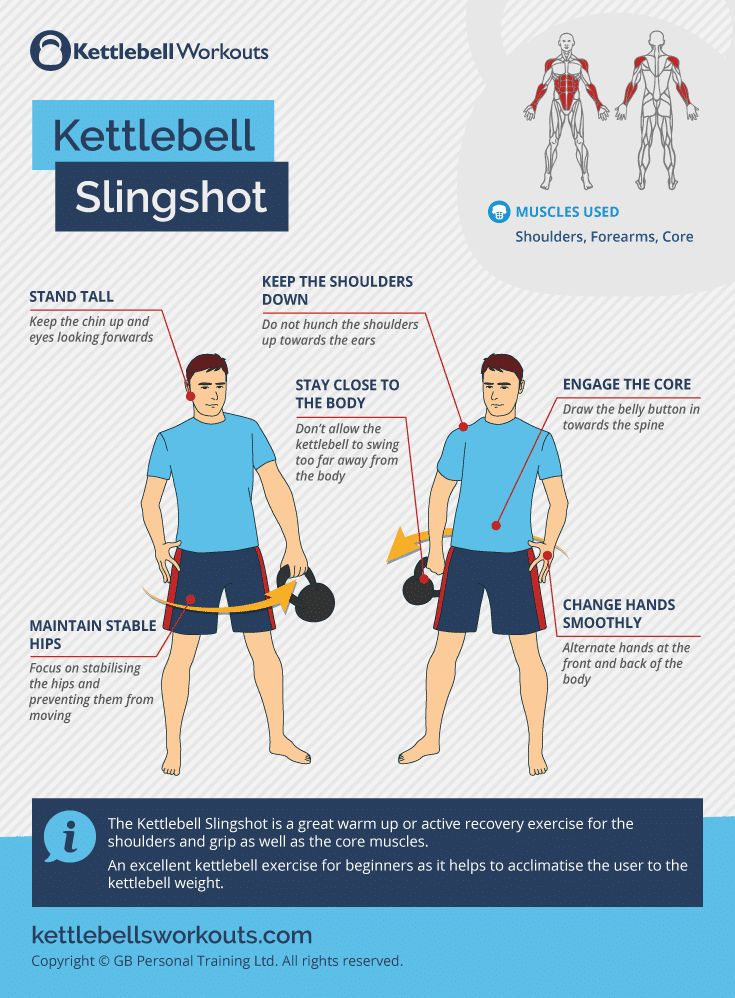 Kettlebell Workouts

Kettlebell Slingshot

MUSCLES USED
Shoulders, Forearms, Core

STAND TALL
Keep the chin up and eyes looking forwards

KEEP THE SHOULDERS DOWN
Do not hunch the shoulders up towards the ears

STAY CLOSE TO THE BODY
Don't allow the kettlebell to swing too far away from the body

ENGAGE THE CORE
Draw the belly button in towards the spine

MAINTAIN STABLE HIPS
Focus on stabilising the hips and preventing them from moving

CHANGE HANDS SMOOTHLY
Alternate hands at the front and back of the body

The Kettlebell Slingshot is a great warm up or active recovery exercise for the shoulders and grip as well as the core muscles.
An excellent kettlebell exercise for beginners as it helps to acclimatise the user to the kettlebell weight.

kettlebellsworkouts.com
Copyright © GB Personal Training Ltd. All rights reserved.